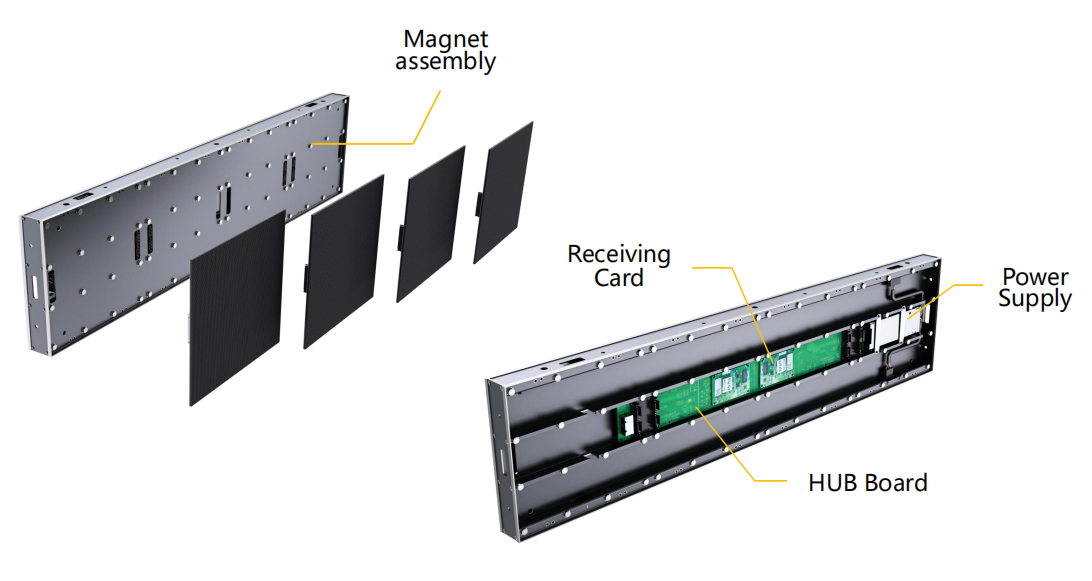 Magnet assembly

Receiving Card

Power Supply

HUB Board